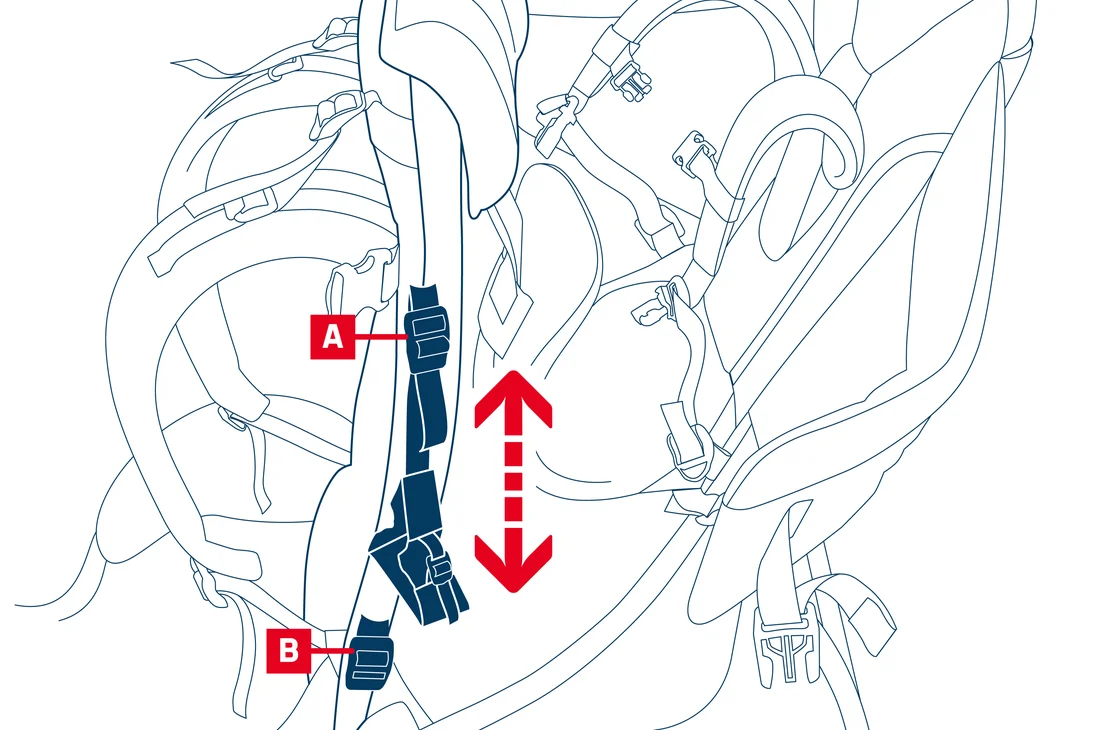 A

B