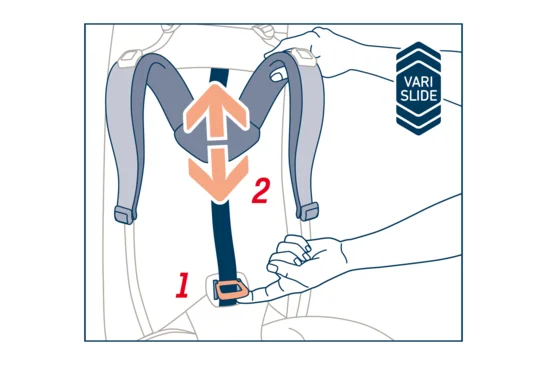 VARI SLIDE

2

1