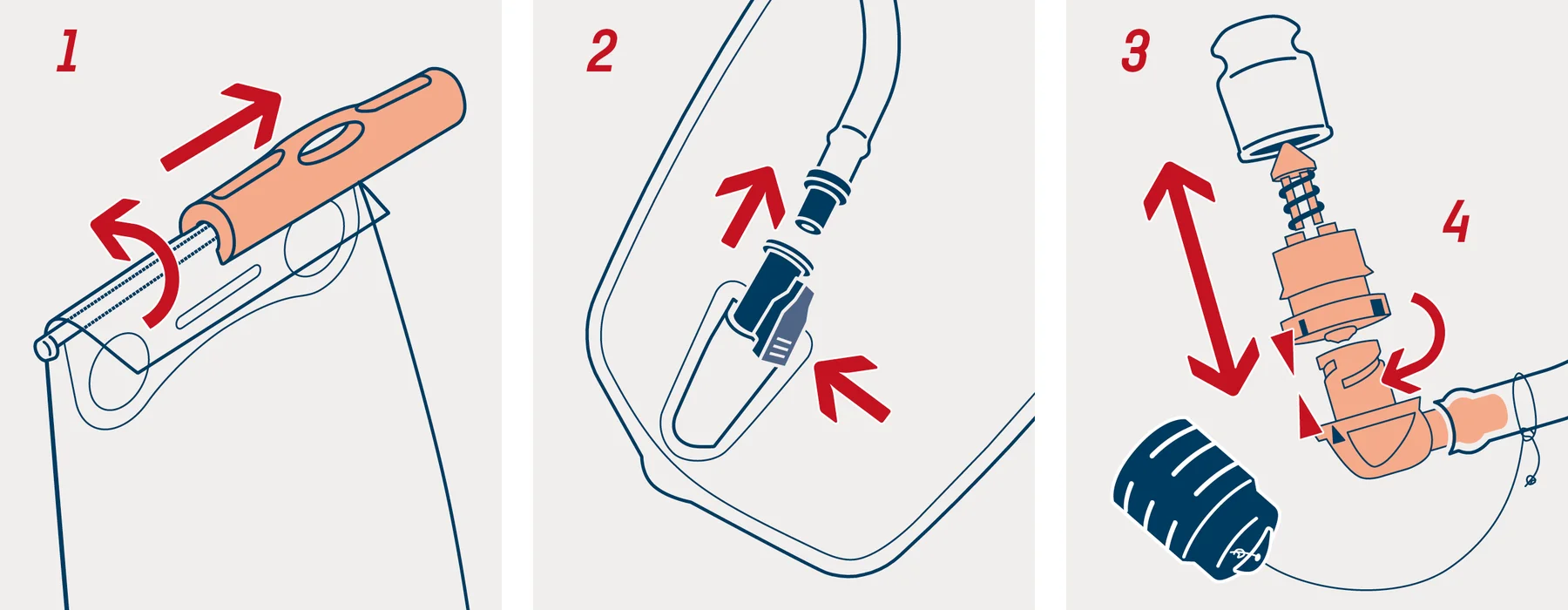 1

2

3

4