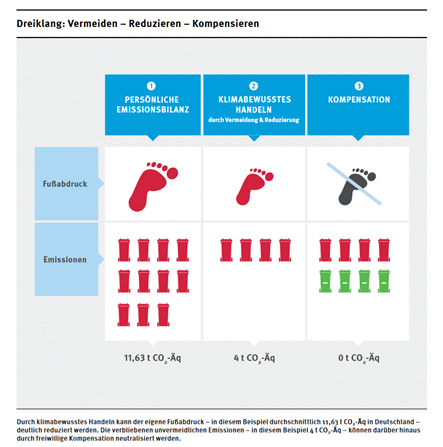 Dreiklang: Vermeiden – Reduzieren – Kompensieren

1
PERSÖNLICHE EMISSIONSBILANZ

2
KLIMABEWUSSTES HANDELN
durch Vermeidung & Reduzierung

3
KOMPENSATION

Fußabdruck

Emissionen

11,63 t $CO_2$-Äq

4 t $CO_2$-Äq

0 t $CO_2$-Äq

Durch klimabewusstes Handeln kann der eigene Fußabdruck – in diesem Beispiel durchschnittlich 11,63 t $CO_2$-Äq in Deutschland – deutlich reduziert werden. Die verbliebenen unvermeidlichen Emissionen – in diesem Beispiel 4 t $CO_2$-Äq – können darüber hinaus durch freiwillige Kompensation neutralisiert werden.