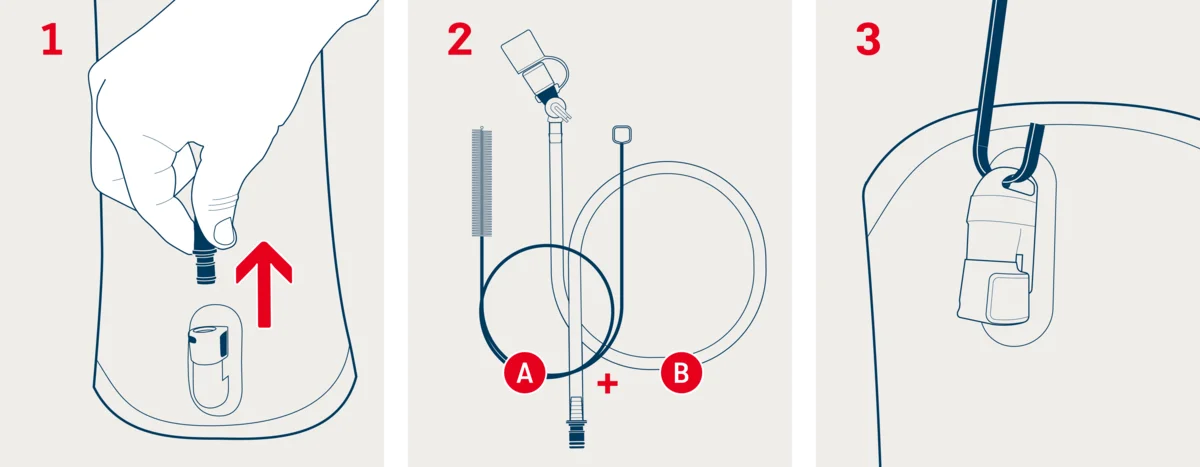 1

2

A

+

B

3