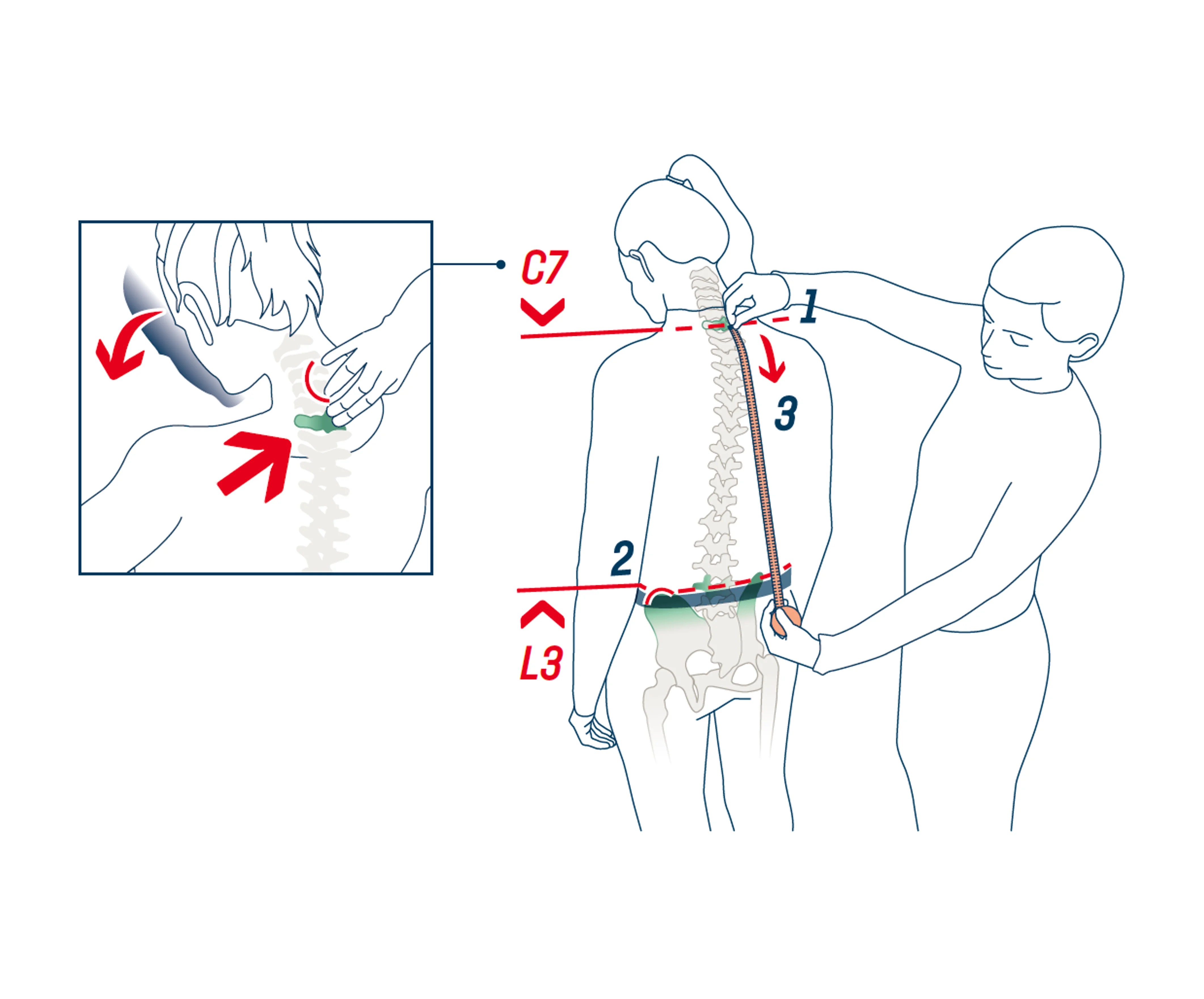 C7
1
3
2
L3