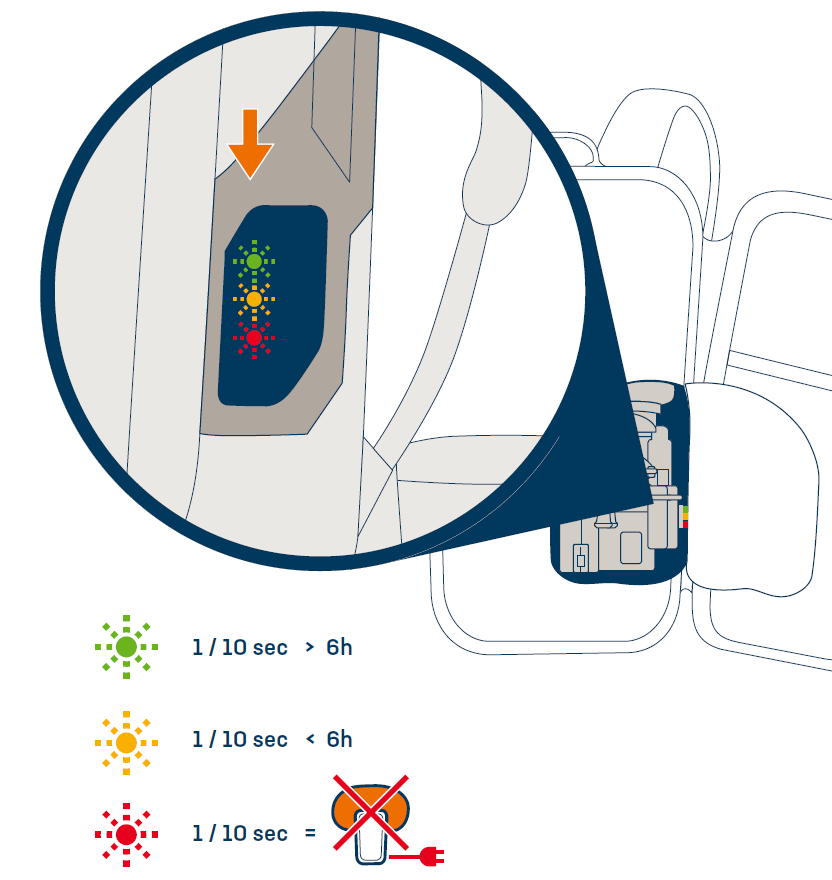 1 / 10 sec > 6h

1 / 10 sec < 6h

1 / 10 sec =